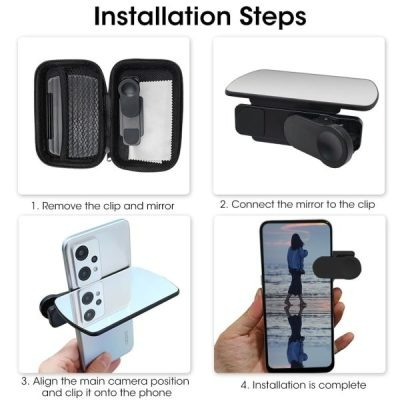 Installation Steps

1. Remove the clip and mirror

2. Connect the mirror to the clip

3. Align the main camera position and clip it onto the phone

4. Installation is complete